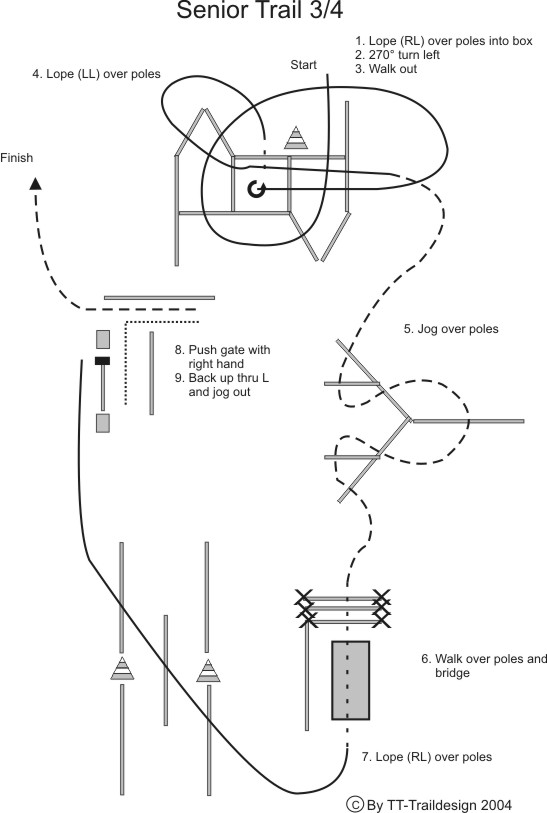 Senior Trail 3/4

1. Lope (RL) over poles into box
2. 270° turn left
3. Walk out

Start

4. Lope (LL) over poles

Finish

5. Jog over poles

8. Push gate with right hand
9. Back up thru L and jog out

6. Walk over poles and bridge

7. Lope (RL) over poles

© By TT-Traildesign 2004